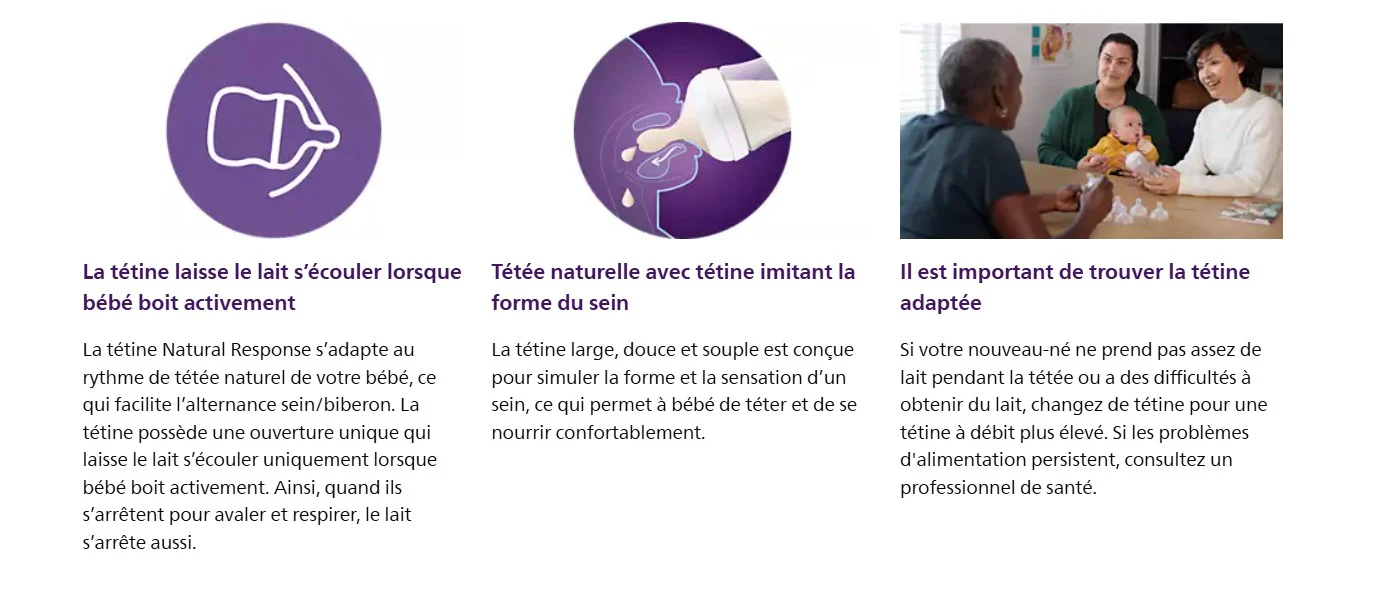 La tétine laisse le lait s’écouler lorsque bébé boit activement

La tétine Natural Response s’adapte au rythme de tétée naturel de votre bébé, ce qui facilite l’alternance sein/biberon. La tétine possède une ouverture unique qui laisse le lait s’écouler uniquement lorsque bébé boit activement. Ainsi, quand ils s’arrêtent pour avaler et respirer, le lait s’arrête aussi.

Tétée naturelle avec tétine imitant la forme du sein

La tétine large, douce et souple est conçue pour simuler la forme et la sensation d’un sein, ce qui permet à bébé de téter et de se nourrir confortablement.

Il est important de trouver la tétine adaptée

Si votre nouveau-né ne prend pas assez de lait pendant la tétée ou a des difficultés à obtenir du lait, changez de tétine pour une tétine à débit plus élevé. Si les problèmes d'alimentation persistent, consultez un professionnel de santé.